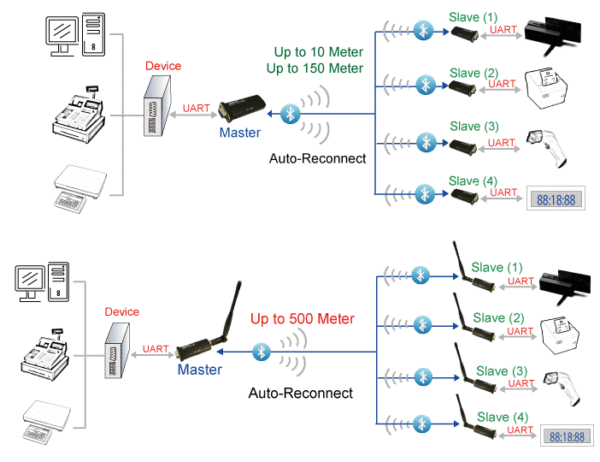 Device

UART

Master

Up to 10 Meter
Up to 150 Meter

Auto-Reconnect

Slave (1)
UART

Slave (2)
UART

Slave (3)
UART

Slave (4)
UART

88:18:88

Device

UART

Master

Up to 500 Meter

Auto-Reconnect

Slave (1)
UART

Slave (2)
UART

Slave (3)
UART

Slave (4)
UART

88:18:88